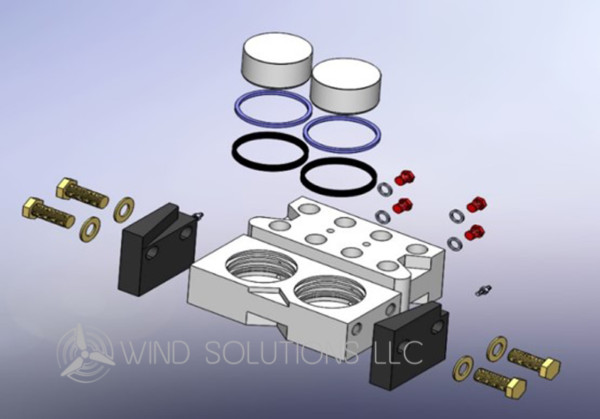 WIND SOLUTIONS LLC